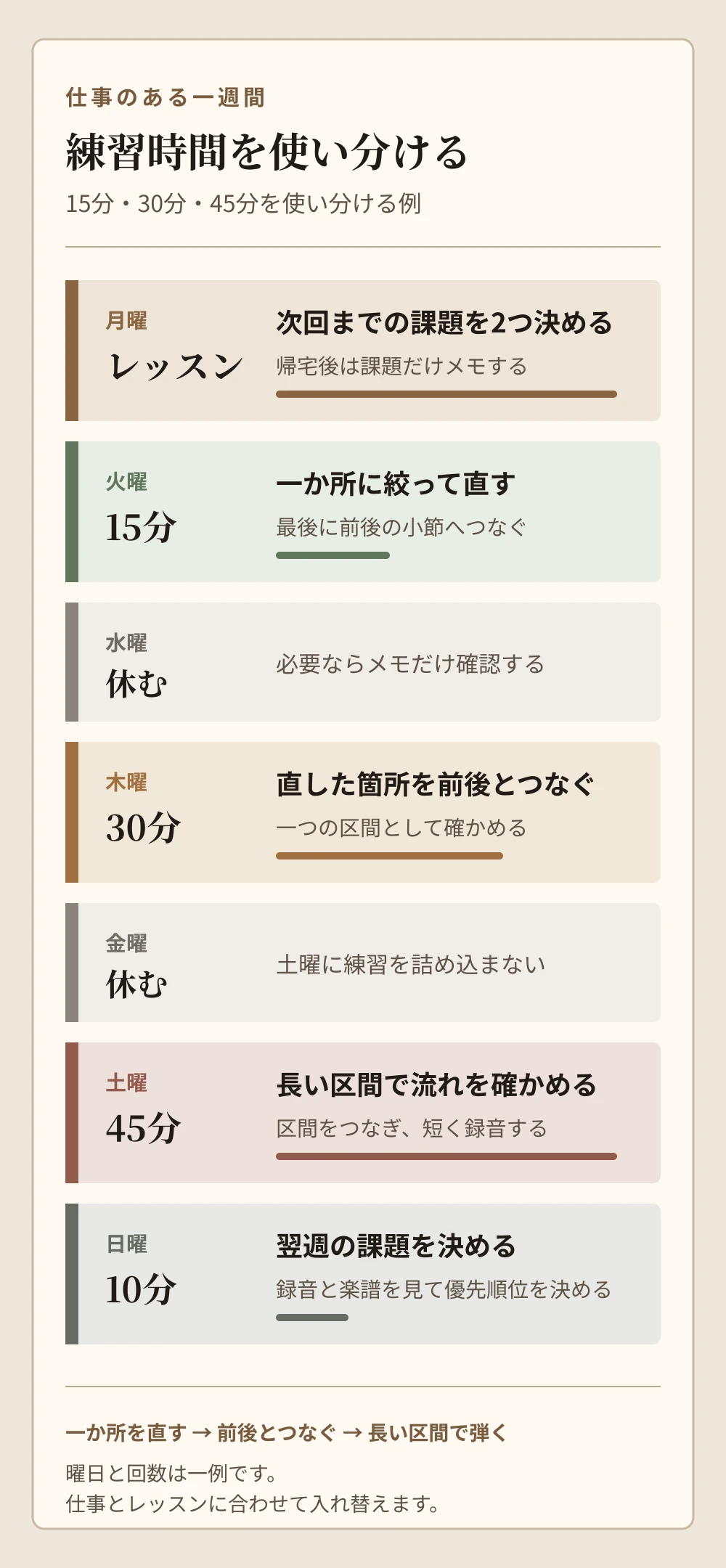 仕事のある一週間

練習時間を使い分ける

15分・30分・45分を使い分ける例

月曜
レッスン
次回までの課題を2つ決める
帰宅後は課題だけメモする

火曜
15分
一か所に絞って直す
最後に前後の小節へつなぐ

水曜
休む
必要ならメモだけ確認する

木曜
30分
直した箇所を前後とつなぐ
一つの区間として確かめる

金曜
休む
土曜に練習を詰め込まない

土曜
45分
長い区間で流れを確かめる
区間をつなぎ、短く録音する

日曜
10分
翌週の課題を決める
録音と楽譜を見て優先順位を決める

一か所を直す → 前後とつなぐ → 長い区間で弾く

曜日と回数は一例です。
仕事とレッスンに合わせて入れ替えます。